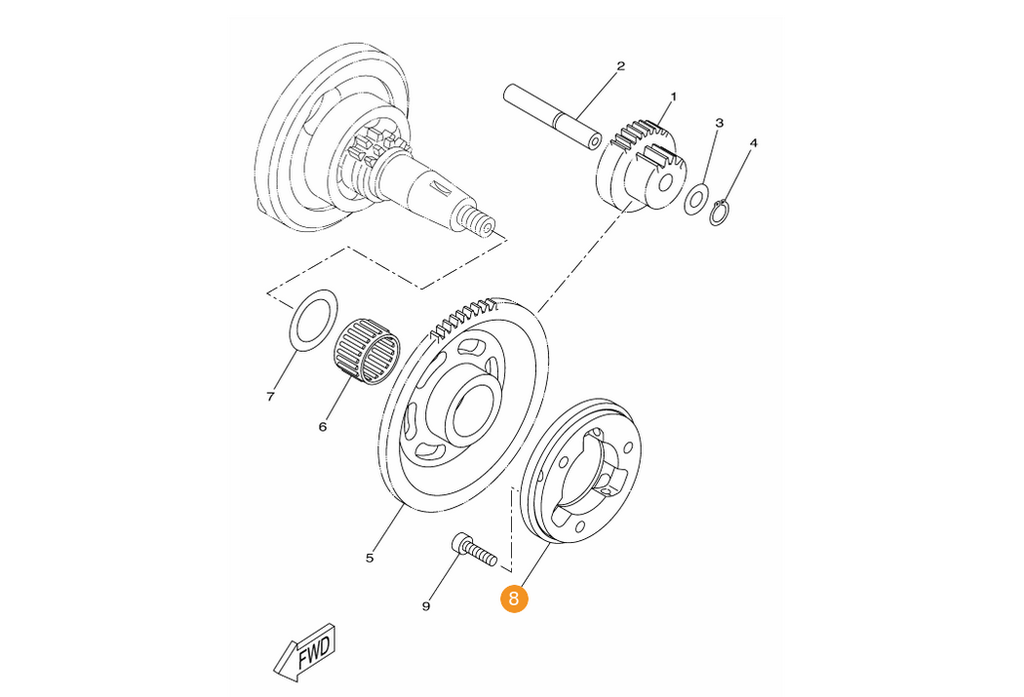 2
1
3
4
7
6
5
9
8
FWD