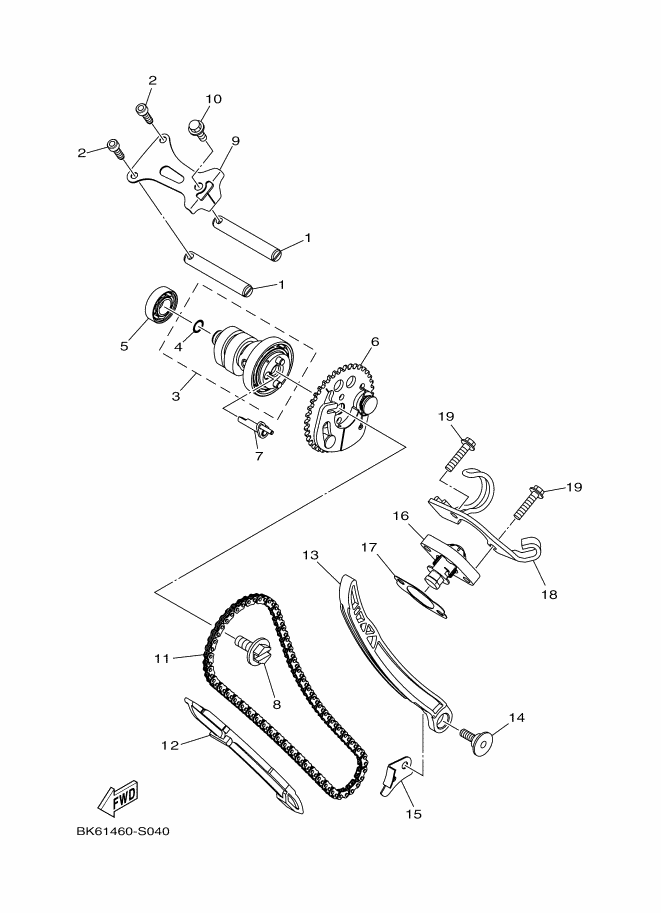 2
10
2
9
1
1
5
4
6
3
7
19
19
16
17
13
18
11
8
14
12
15
FWD
BK61460-S040