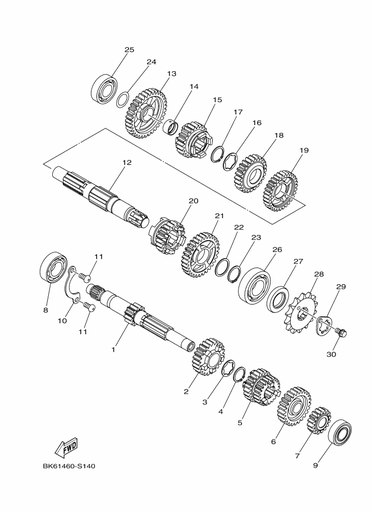 25
24
13
14
15
17
16
18
19
12
20
21
22
23
26
27
28
29
11
8
10
11
1
30
2
3
4
5
6
7
9
FWD
BK61460-S140